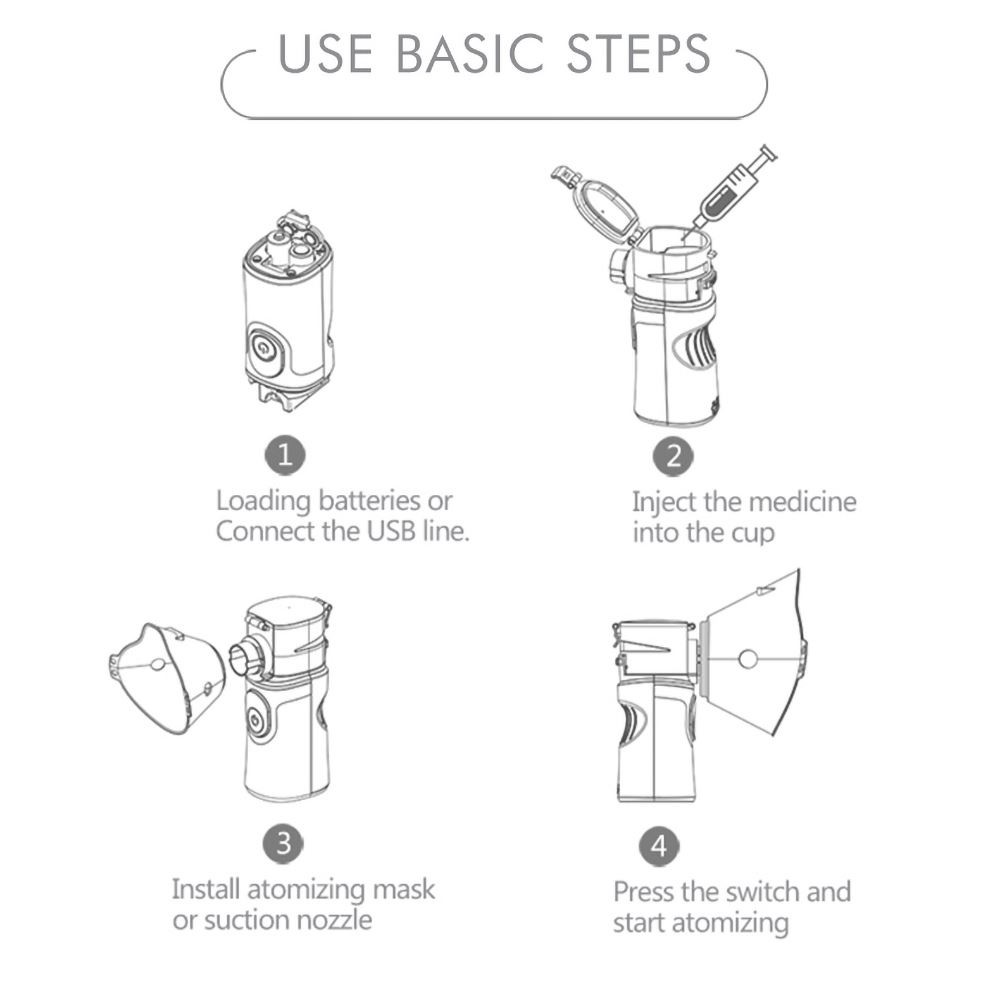 USE BASIC STEPS

1
Loading batteries or Connect the USB line.

2
Inject the medicine into the cup

3
Install atomizing mask or suction nozzle

4
Press the switch and start atomizing